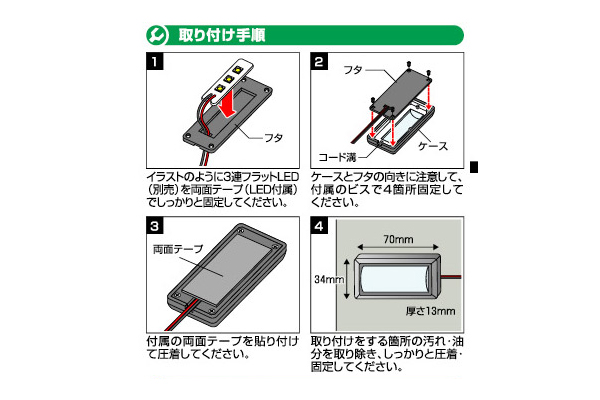 取り付け手順

1

フタ

イラストのように3連フラットLED（別売）を両面テープ（LED付属）でしっかりと固定してください。

2

フタ

ケース

コード溝

ケースとフタの向きに注意して、付属のビスで4箇所固定してください。

3

両面テープ

付属の両面テープを貼り付けて圧着してください。

4

70mm

34mm

厚さ13mm

取り付けをする箇所の汚れ・油分を取り除き、しっかりと圧着・固定してください。